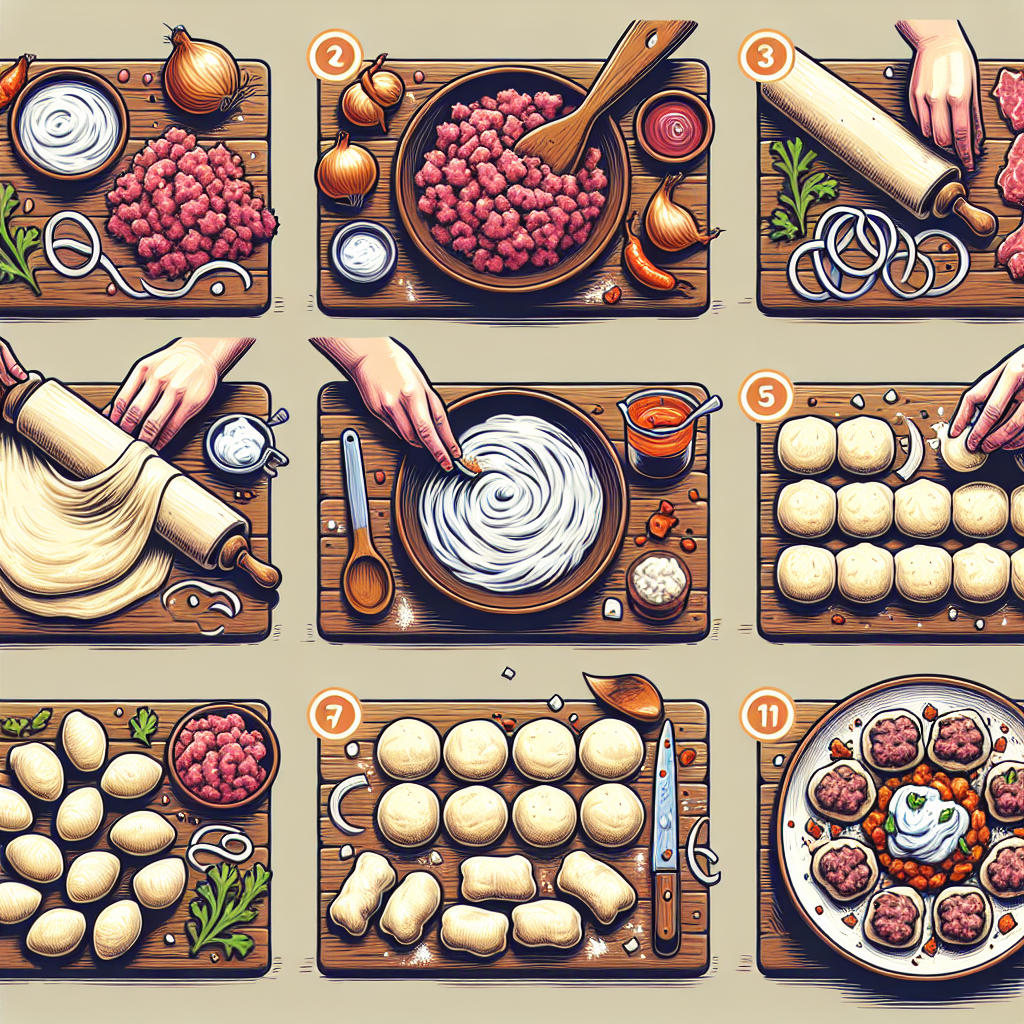 2
3
5
7
11