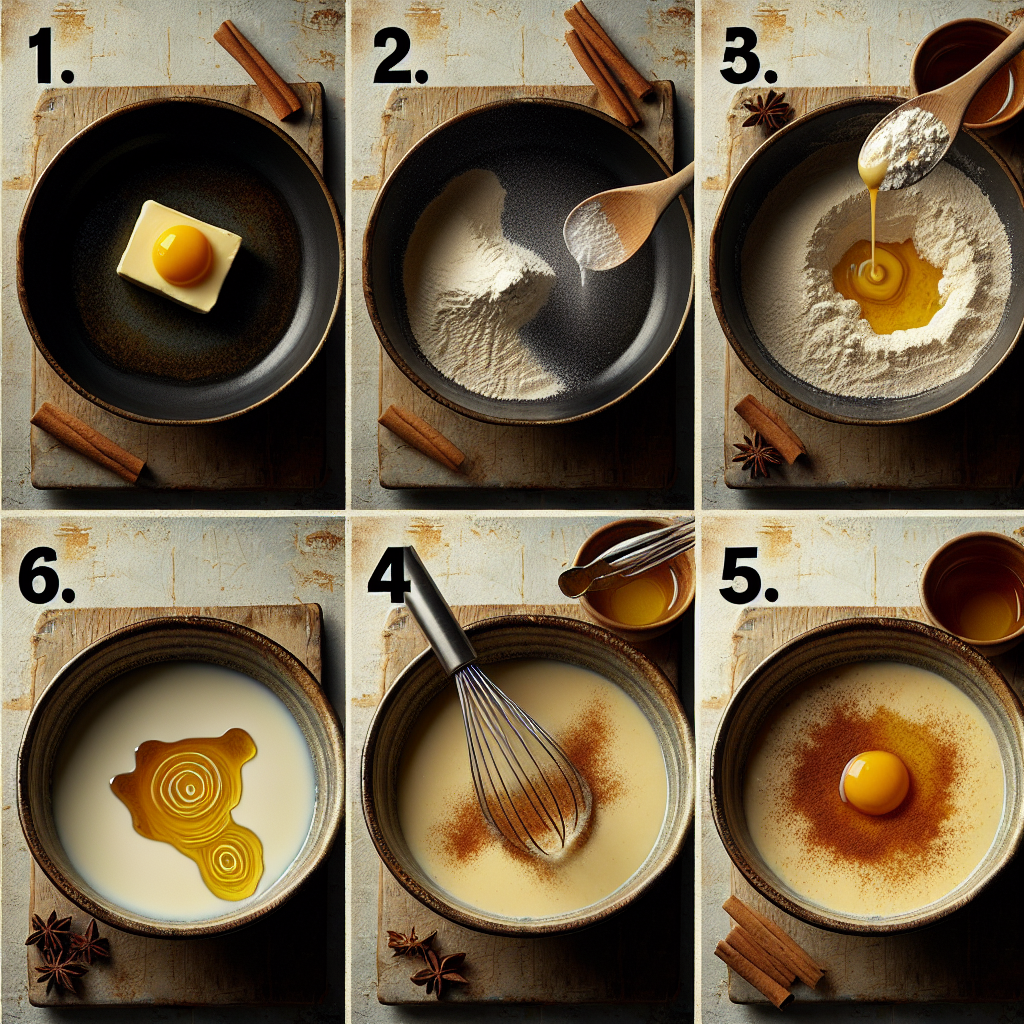 1.

2.

3.

6.

4

5.